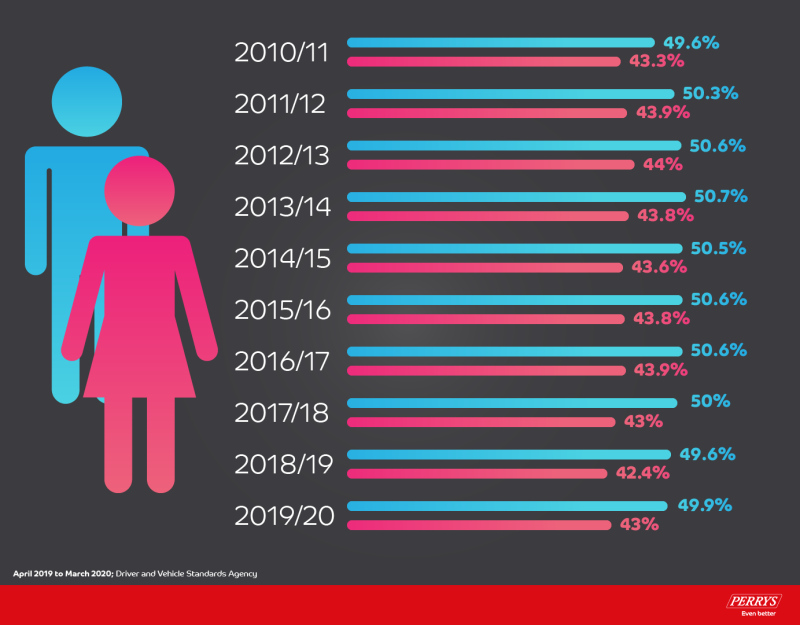 2010/11 49.6% 43.3%

2011/12 50.3% 43.9%

2012/13 50.6% 44%

2013/14 50.7% 43.8%

2014/15 50.5% 43.6%

2015/16 50.6% 43.8%

2016/17 50.6% 43.9%

2017/18 50% 43%

2018/19 49.6% 42.4%

2019/20 49.9% 43%

April 2019 to March 2020; Driver and Vehicle Standards Agency

PERRYS
Even better